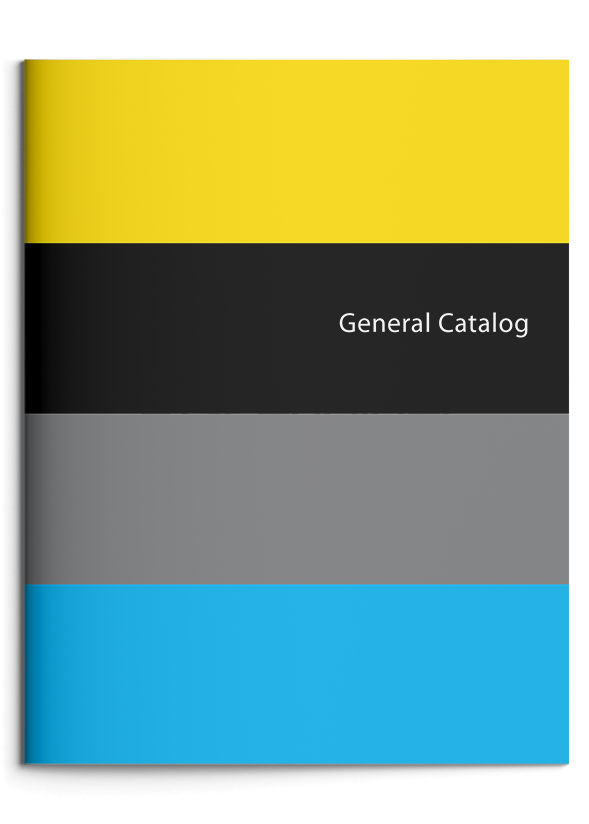 General Catalog